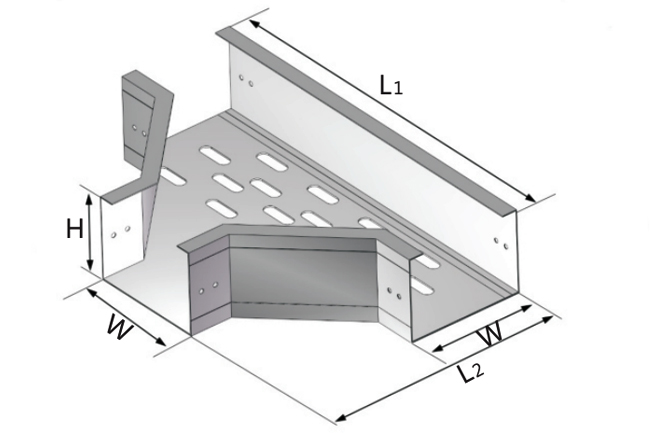 $L_1$
H
W
W
$L_2$